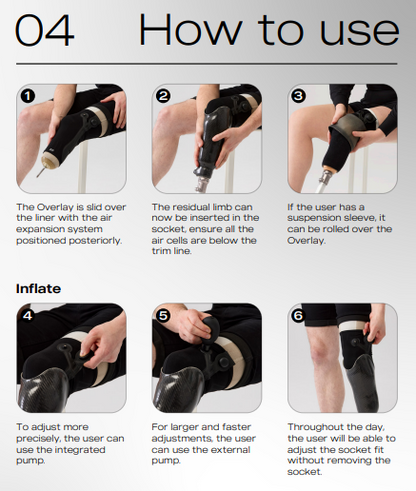 04 How to use

1

The Overlay is slid over the liner with the air expansion system positioned posteriorly.

2

The residual limb can now be inserted in the socket, ensure all the air cells are below the trim line.

3

If the user has a suspension sleeve, it can be rolled over the Overlay.

Inflate

4

To adjust more precisely, the user can use the integrated pump.

5

For larger and faster adjustments, the user can use the external pump.

6

Throughout the day, the user will be able to adjust the socket fit without removing the socket.